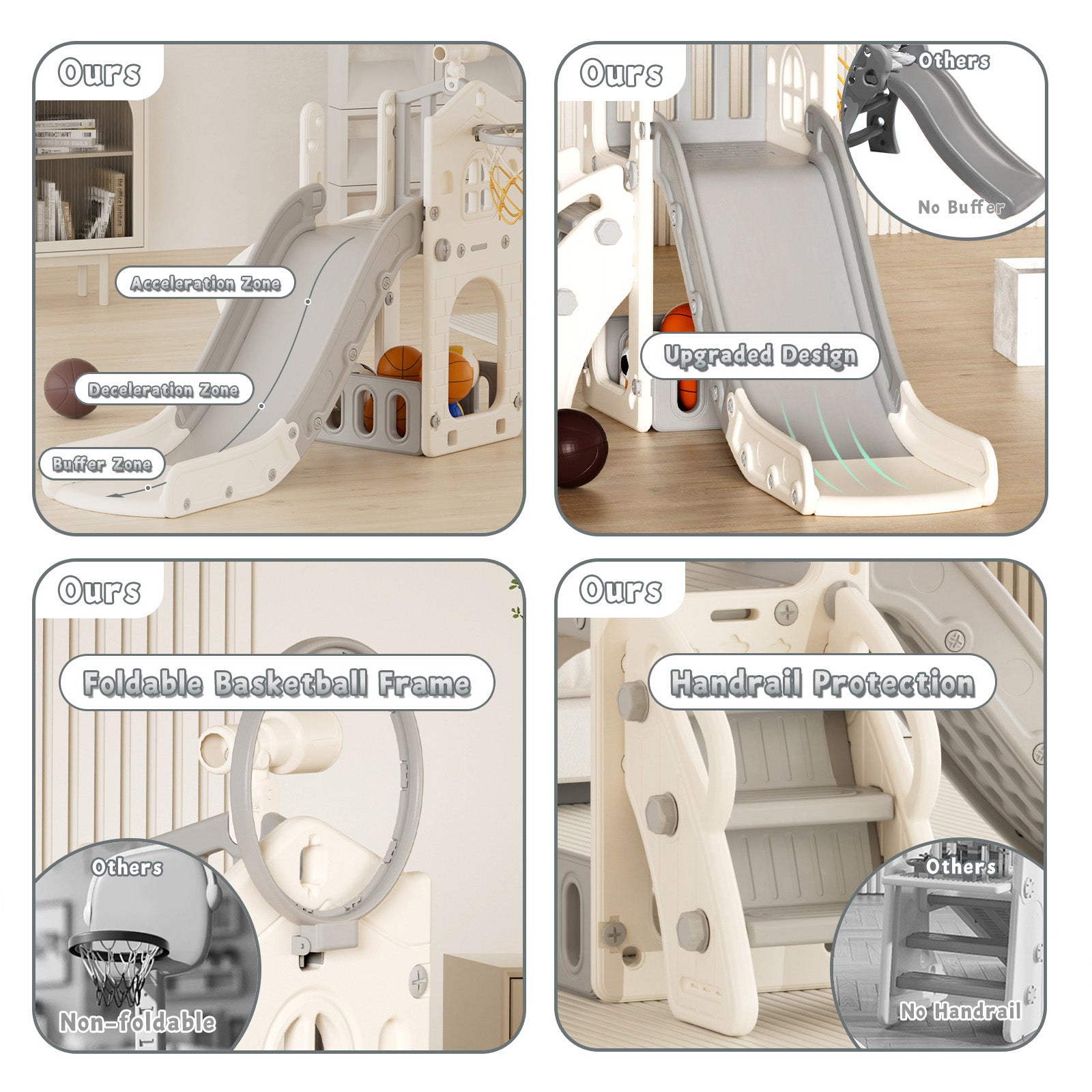 Ours

Acceleration Zone

Deceleration Zone

Buffer Zone

Ours

Others

No Buffer

Upgraded Design

Ours

Foldable Basketball Frame

Others

Non-foldable

Ours

Handrail Protection

Others

No Handrail