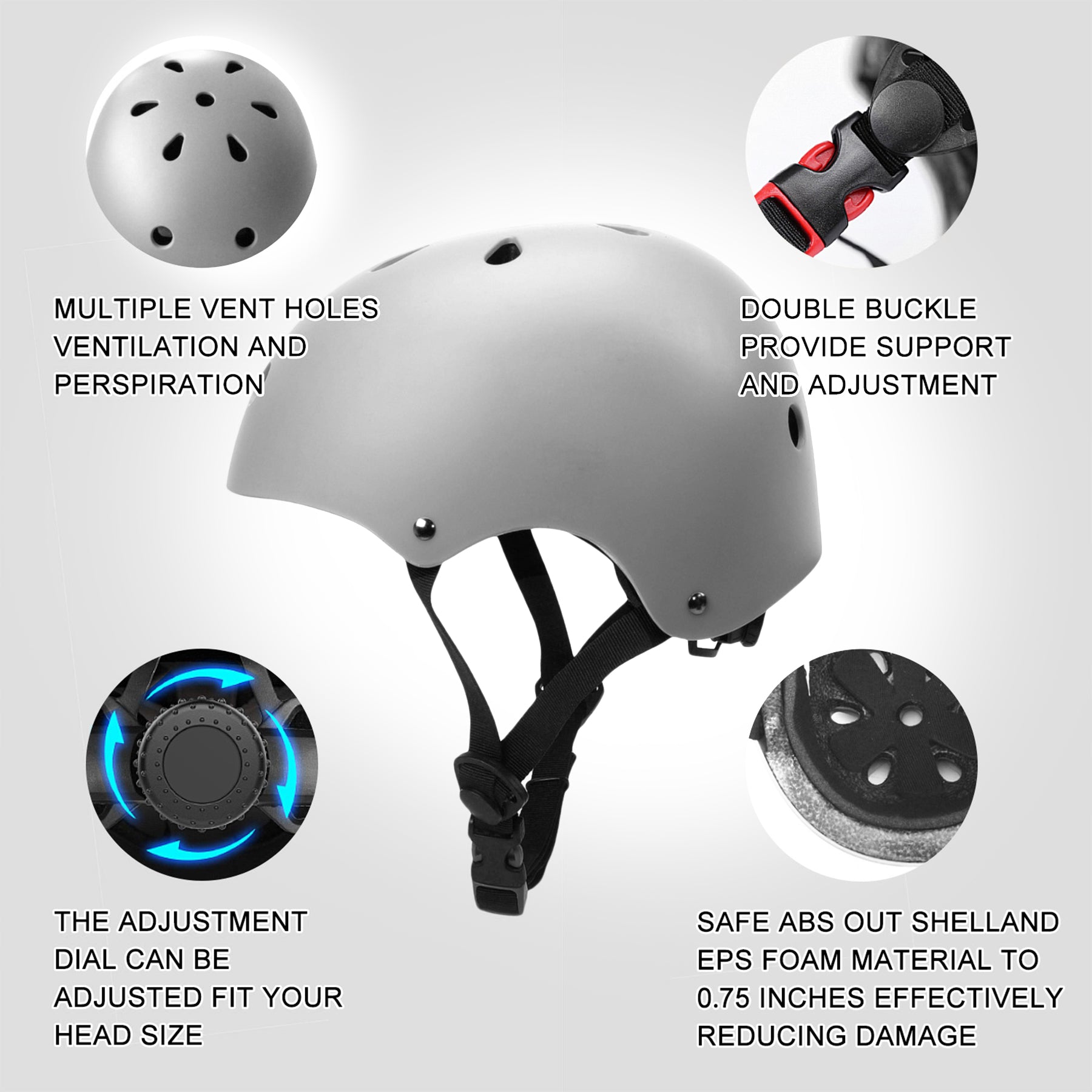 MULTIPLE VENT HOLES VENTILATION AND PERSPIRATION

DOUBLE BUCKLE PROVIDE SUPPORT AND ADJUSTMENT

THE ADJUSTMENT DIAL CAN BE ADJUSTED FIT YOUR HEAD SIZE

SAFE ABS OUT SHELLAND EPS FOAM MATERIAL TO 0.75 INCHES EFFECTIVELY REDUCING DAMAGE